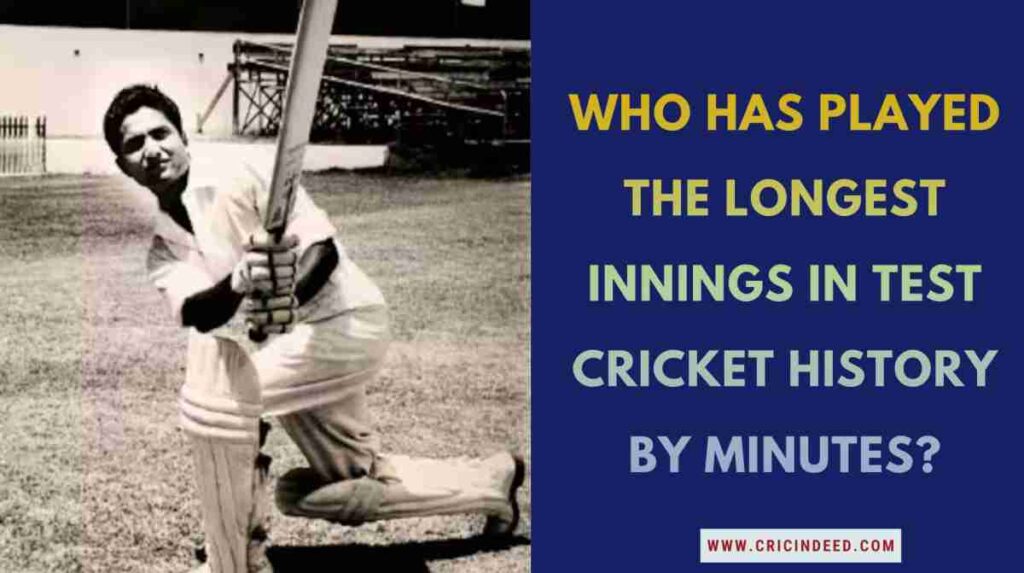 WHO HAS PLAYED THE LONGEST INNINGS IN TEST CRICKET HISTORY BY MINUTES?

WWW.CRICINDEED.COM