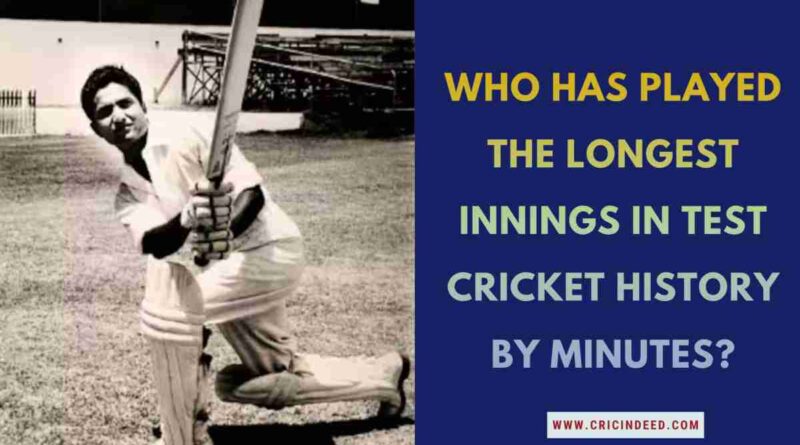 WHO HAS PLAYED THE LONGEST INNINGS IN TEST CRICKET HISTORY BY MINUTES?

WWW.CRICINDEED.COM